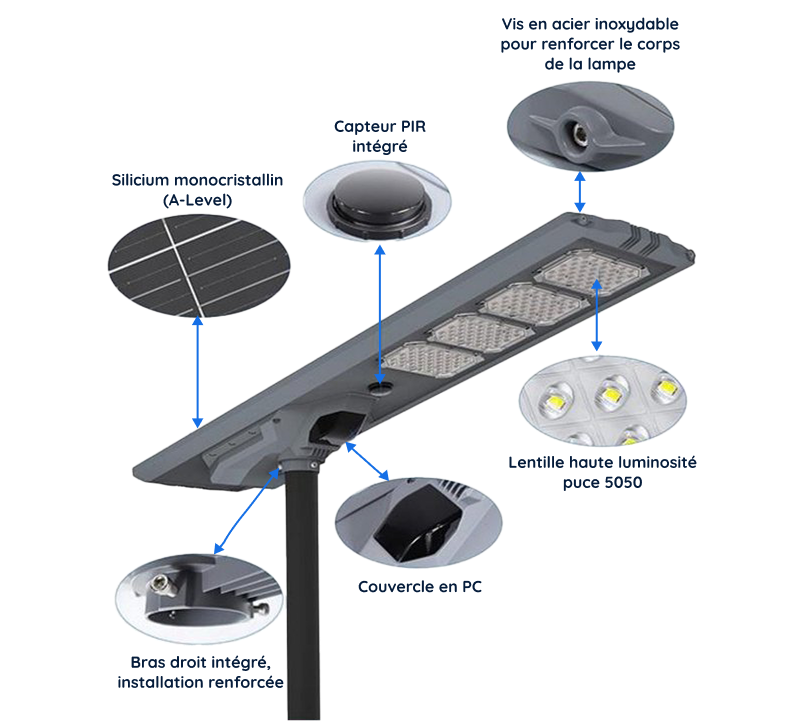 Vis en acier inoxydable pour renforcer le corps de la lampe

Capteur PIR intégré

Silicium monocristallin (A-Level)

Lentille haute luminosité puce 5050

Couvercle en PC

Bras droit intégré, installation renforcée